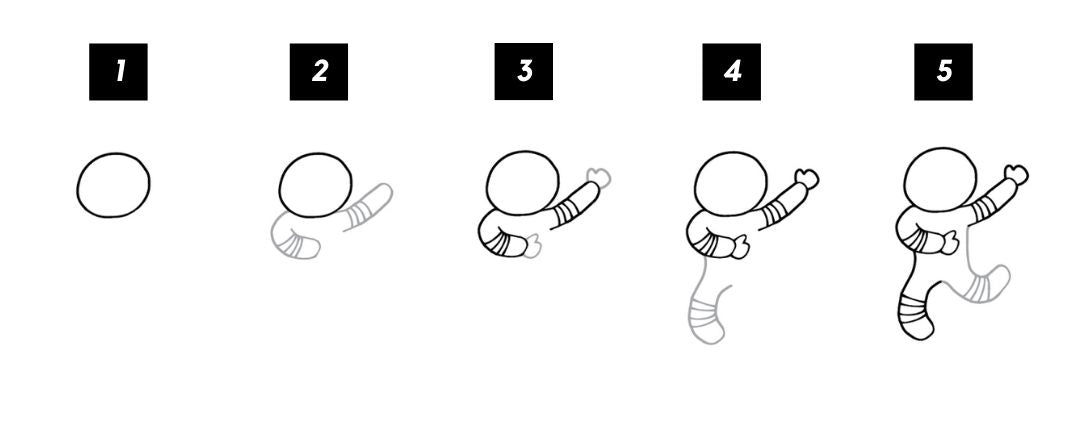 1

2

3

4

5