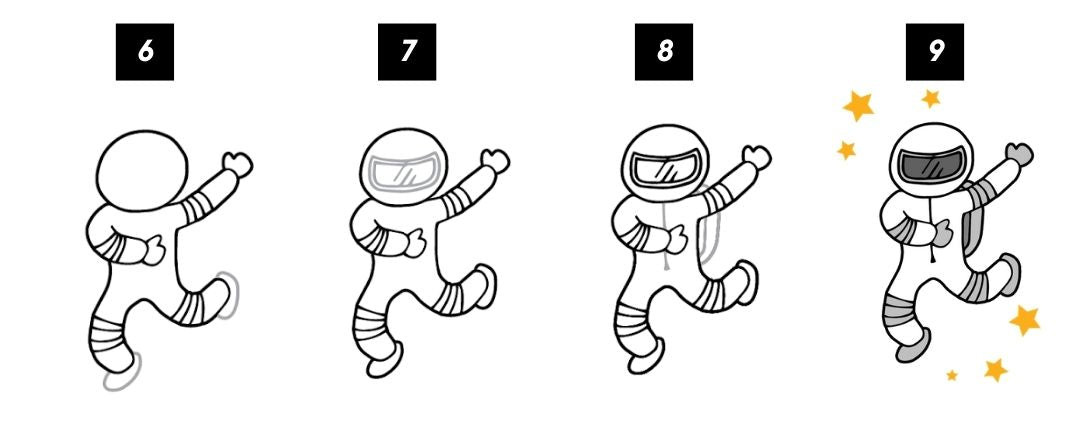 6

7

8

9