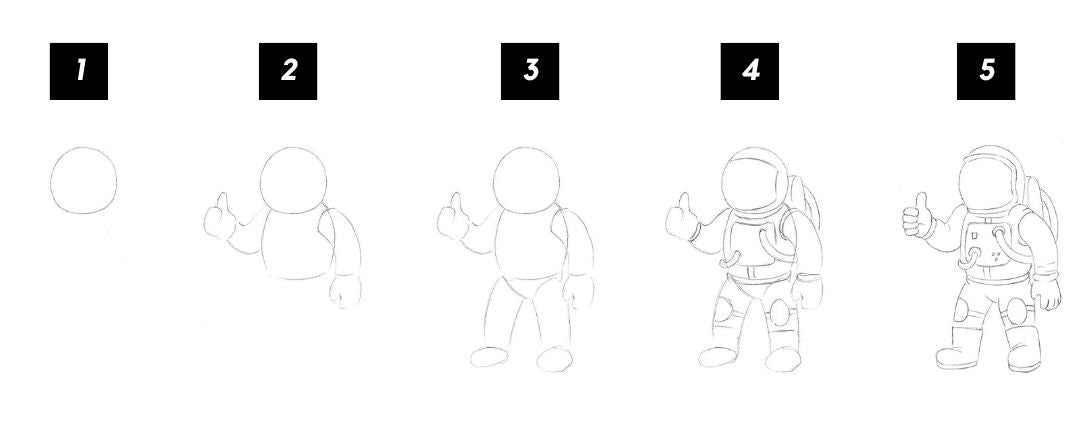 1

2

3

4

5